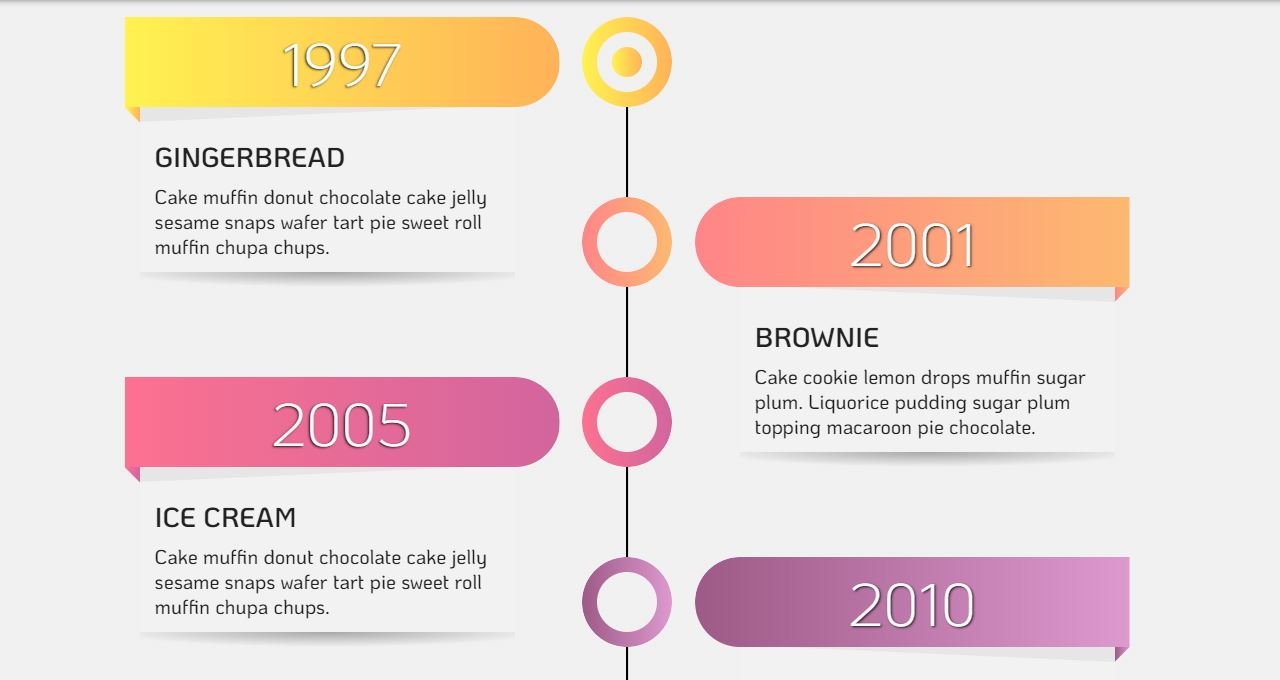 1997

GINGERBREAD

Cake muffin donut chocolate cake jelly sesame snaps wafer tart pie sweet roll muffin chupa chups.

2001

BROWNIE

Cake cookie lemon drops muffin sugar plum. Liquorice pudding sugar plum topping macaroon pie chocolate.

2005

ICE CREAM

Cake muffin donut chocolate cake jelly sesame snaps wafer tart pie sweet roll muffin chupa chups.

2010