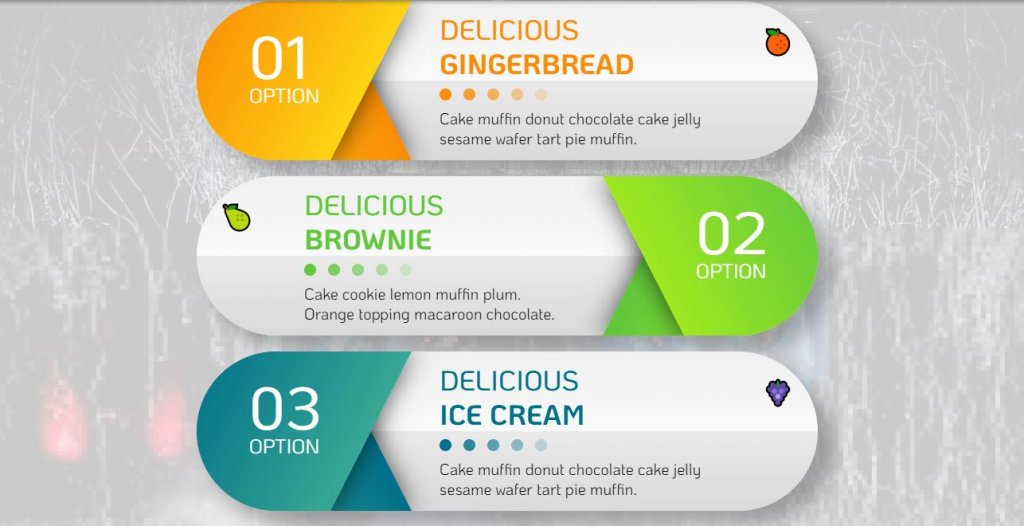 01
OPTION

DELICIOUS
GINGERBREAD

Cake muffin donut chocolate cake jelly sesame wafer tart pie muffin.

DELICIOUS
BROWNIE

Cake cookie lemon muffin plum. Orange topping macaroon chocolate.

02
OPTION

03
OPTION

DELICIOUS
ICE CREAM

Cake muffin donut chocolate cake jelly sesame wafer tart pie muffin.